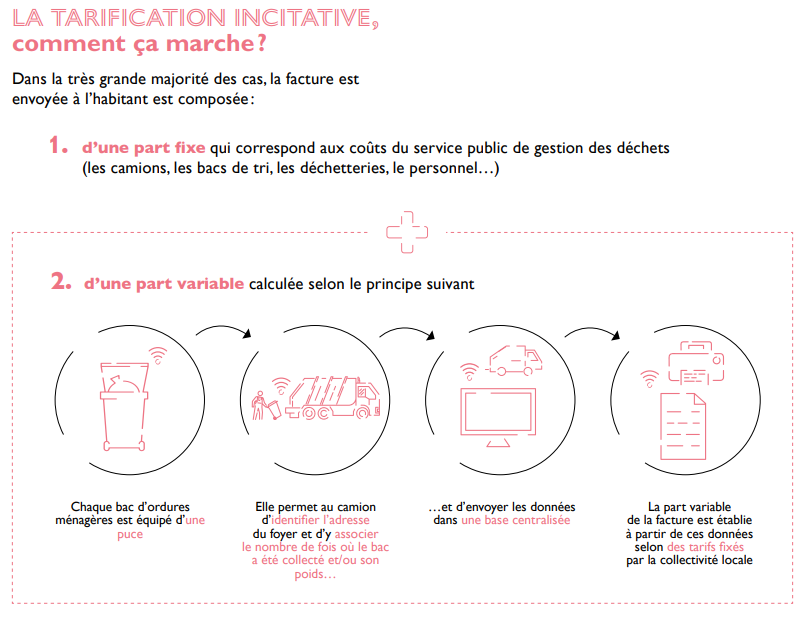 LA TARIFICATION INCITATIVE, comment ça marche ?

Dans la très grande majorité des cas, la facture est envoyée à l'habitant est composée :

1. d'une part fixe qui correspond aux coûts du service public de gestion des déchets (les camions, les bacs de tri, les déchetteries, le personnel…)

2. d'une part variable calculée selon le principe suivant

Chaque bac d'ordures ménagères est équipé d'une puce

Elle permet au camion d'identifier l'adresse du foyer et d'y associer le nombre de fois où le bac a été collecté et/ou son poids…

…et d'envoyer les données dans une base centralisée

La part variable de la facture est établie à partir de ces données selon des tarifs fixés par la collectivité locale